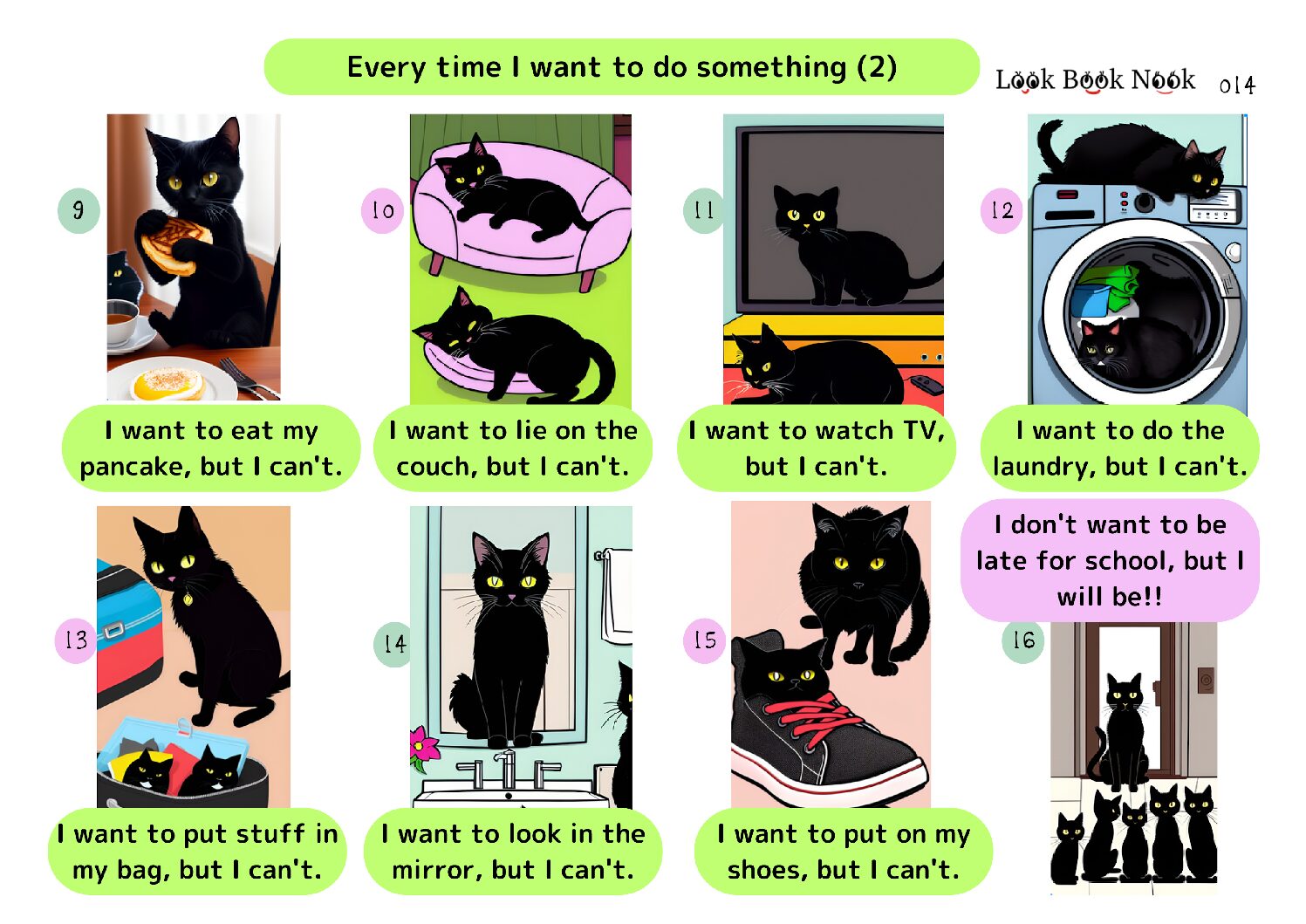 Every time I want to do something (2)

Look Book Nook 014

9
I want to eat my pancake, but I can't.

10
I want to lie on the couch, but I can't.

11
I want to watch TV, but I can't.

12
I want to do the laundry, but I can't.

13
I want to put stuff in my bag, but I can't.

14
I want to look in the mirror, but I can't.

15
I want to put on my shoes, but I can't.

I don't want to be late for school, but I will be!!

16