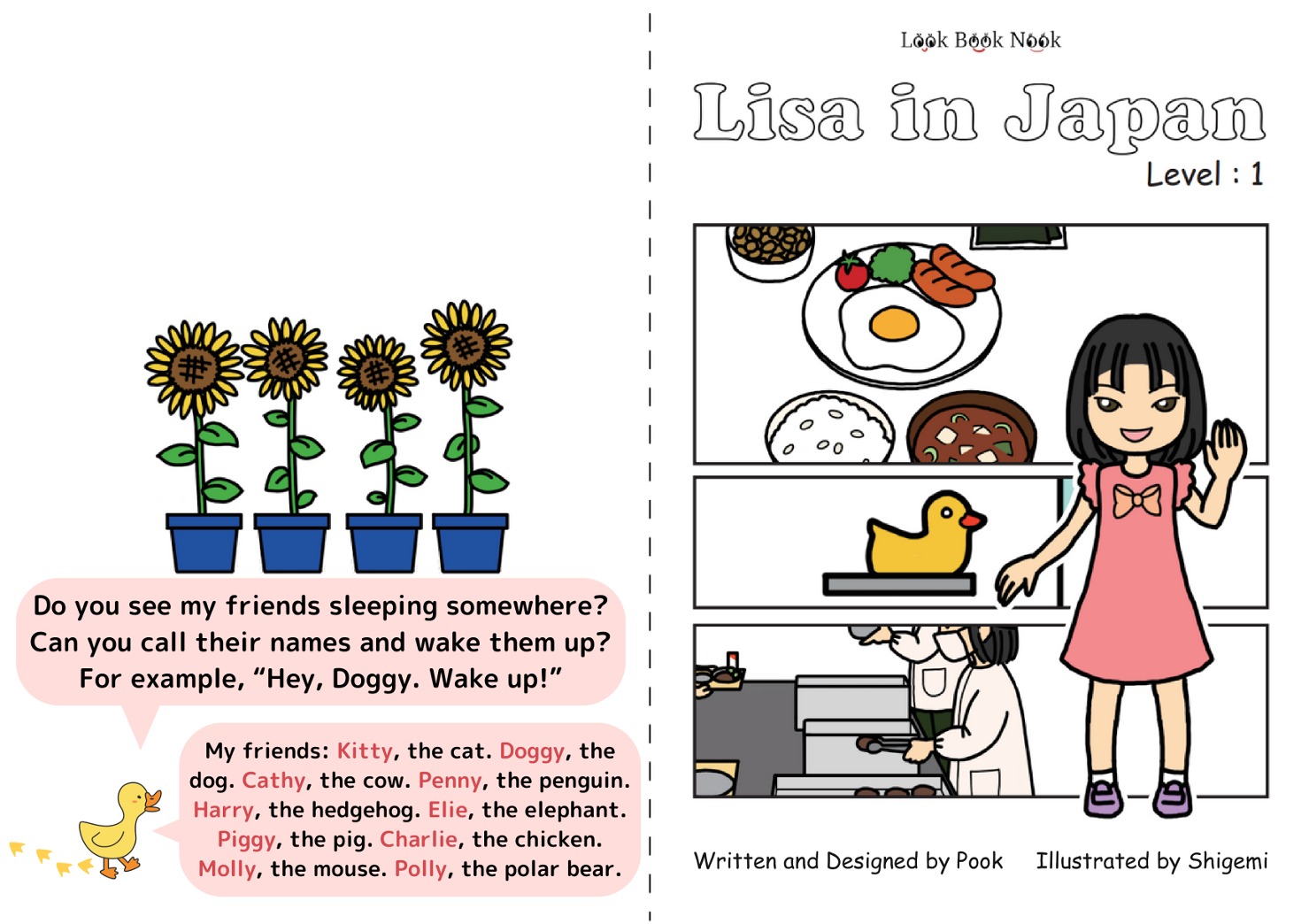 Do you see my friends sleeping somewhere?
Can you call their names and wake them up?
For example, “Hey, Doggy. Wake up!”

My friends: Kitty, the cat. Doggy, the dog. Cathy, the cow. Penny, the penguin. Harry, the hedgehog. Elie, the elephant. Piggy, the pig. Charlie, the chicken. Molly, the mouse. Polly, the polar bear.

Look Book Nook

Lisa in Japan

Level : 1

Written and Designed by Pook

Illustrated by Shigemi